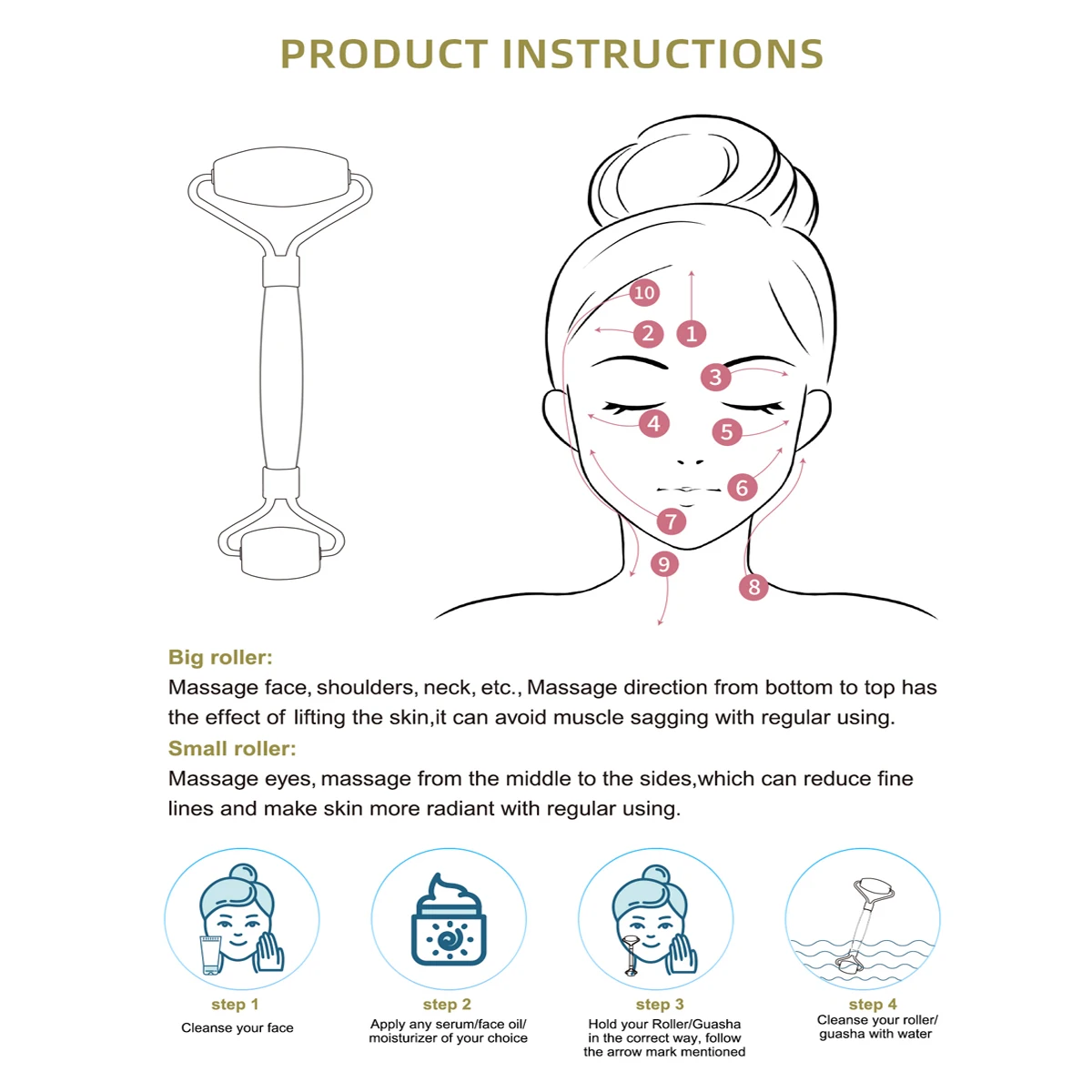 PRODUCT INSTRUCTIONS

10
2
1
3
4
5
6
7
9
8

Big roller:
Massage face, shoulders, neck, etc., Massage direction from bottom to top has the effect of lifting the skin,it can avoid muscle sagging with regular using.

Small roller:
Massage eyes, massage from the middle to the sides,which can reduce fine lines and make skin more radiant with regular using.

step 1
Cleanse your face

step 2
Apply any serum/face oil/ moisturizer of your choice

step 3
Hold your Roller/Guasha in the correct way, follow the arrow mark mentioned

step 4
Cleanse your roller/ guasha with water