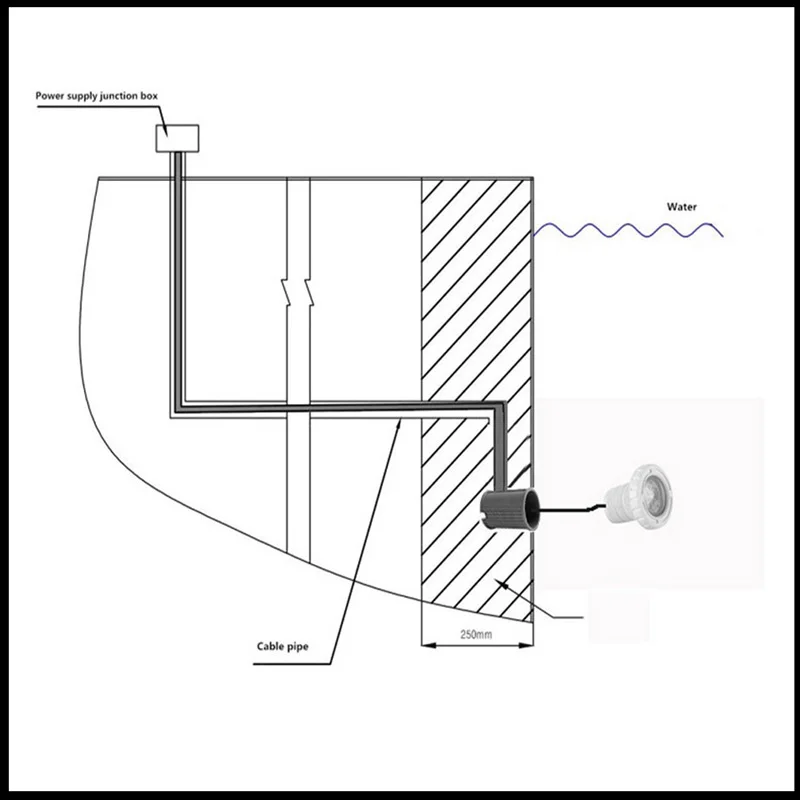 Power supply junction box

Water

Cable pipe

250mm